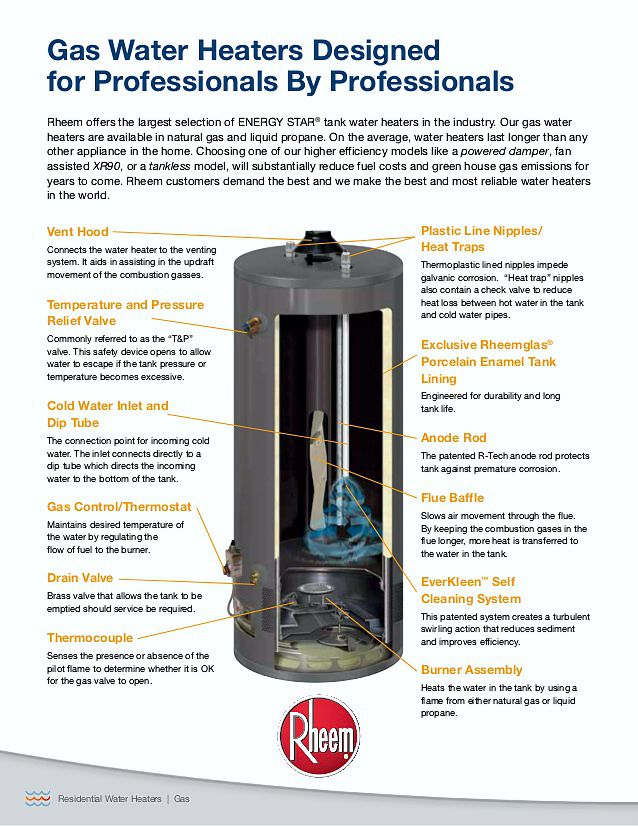 Gas Water Heaters Designed for Professionals By Professionals

Rheem offers the largest selection of ENERGY STAR® tank water heaters in the industry. Our gas water heaters are available in natural gas and liquid propane. On the average, water heaters last longer than any other appliance in the home. Choosing one of our higher efficiency models like a powered damper, fan assisted XR90, or a tankless model, will substantially reduce fuel costs and green house gas emissions for years to come. Rheem customers demand the best and we make the best and most reliable water heaters in the world.

Vent Hood
Connects the water heater to the venting system. It aids in assisting in the updraft movement of the combustion gasses.

Temperature and Pressure Relief Valve
Commonly referred to as the "T&P" valve. This safety device opens to allow water to escape if the tank pressure or temperature becomes excessive.

Cold Water Inlet and Dip Tube
The connection point for incoming cold water. The inlet connects directly to a dip tube which directs the incoming water to the bottom of the tank.

Gas Control/Thermostat
Maintains desired temperature of the water by regulating the flow of fuel to the burner.

Drain Valve
Brass valve that allows the tank to be emptied should service be required.

Thermocouple
Senses the presence or absence of the pilot flame to determine whether it is OK for the gas valve to open.

Plastic Line Nipples/ Heat Traps
Thermoplastic lined nipples impede galvanic corrosion. "Heat trap" nipples also contain a check valve to reduce heat loss between hot water in the tank and cold water pipes.

Exclusive Rheemglas® Porcelain Enamel Tank Lining
Engineered for durability and long tank life.

Anode Rod
The patented R-Tech anode rod protects tank against premature corrosion.

Flue Baffle
Slows air movement through the flue. By keeping the combustion gases in the flue longer, more heat is transferred to the water in the tank.

EverKleen™ Self Cleaning System
This patented system creates a turbulent swirling action that reduces sediment and improves efficiency.

Burner Assembly
Heats the water in the tank by using a flame from either natural gas or liquid propane.

Rheem

Residential Water Heaters | Gas